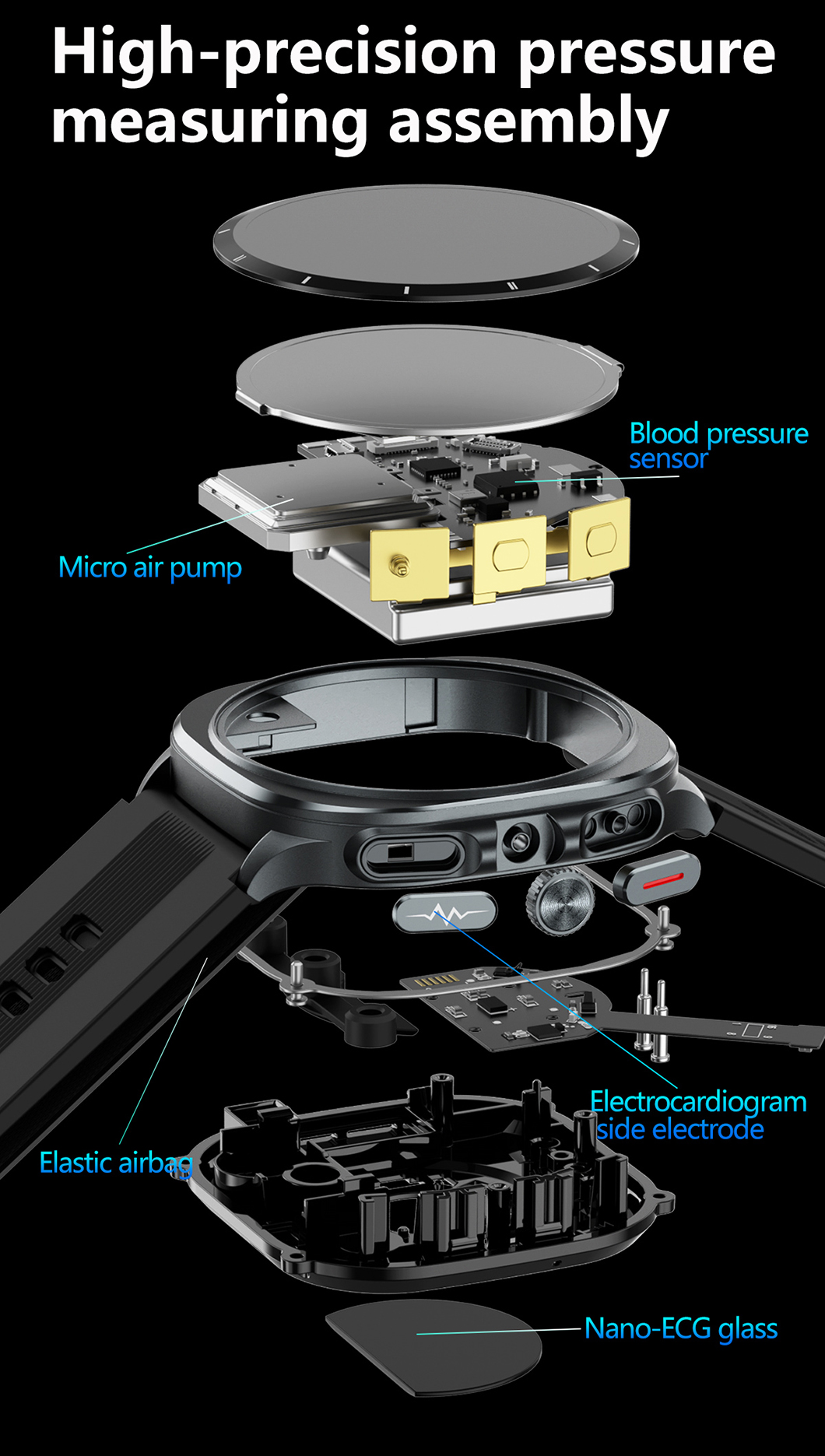 High-precision pressure measuring assembly

Blood pressure sensor

Micro air pump

Electrocardiogram side electrode

Elastic airbag

Nano-ECG glass