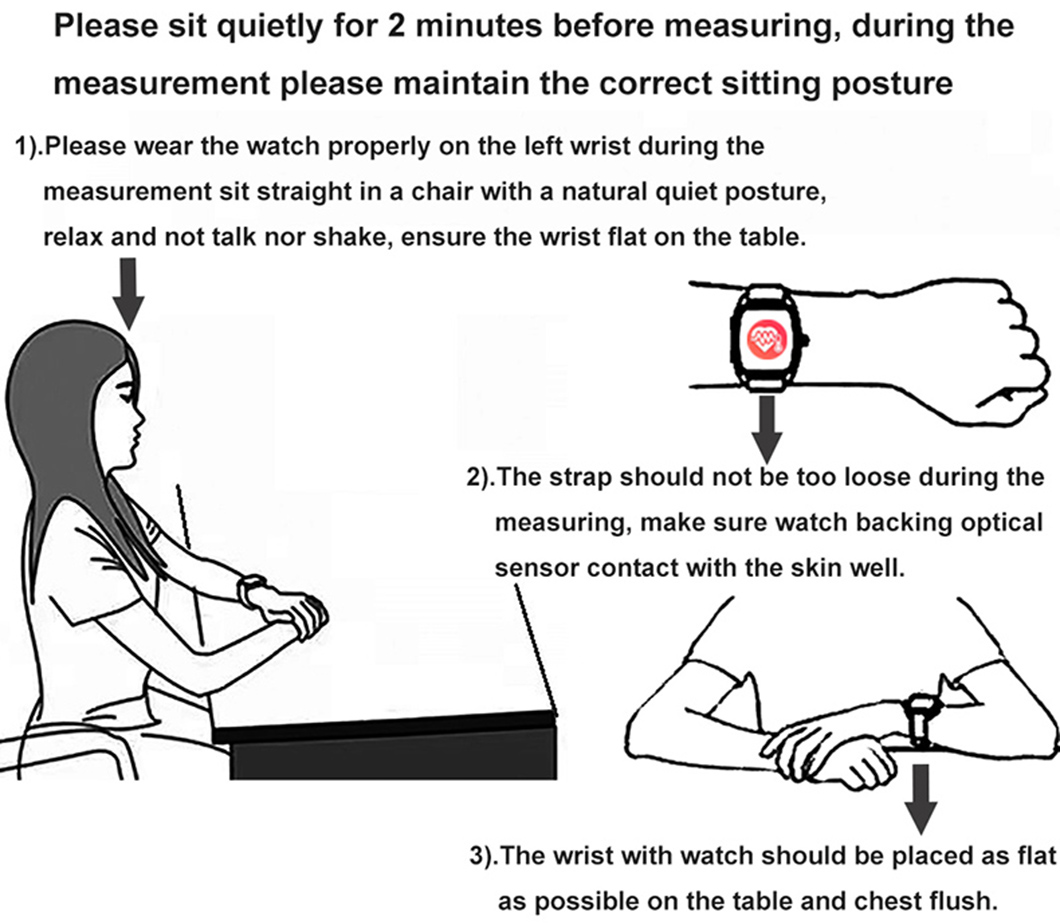 Please sit quietly for 2 minutes before measuring, during the measurement please maintain the correct sitting posture

1).Please wear the watch properly on the left wrist during the measurement sit straight in a chair with a natural quiet posture, relax and not talk nor shake, ensure the wrist flat on the table.

2).The strap should not be too loose during the measuring, make sure watch backing optical sensor contact with the skin well.

3).The wrist with watch should be placed as flat as possible on the table and chest flush.